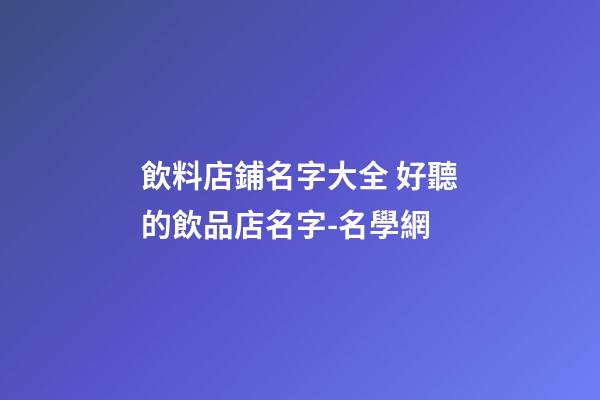 飲料店鋪名字大全 好聽的飲品店名字-名學網